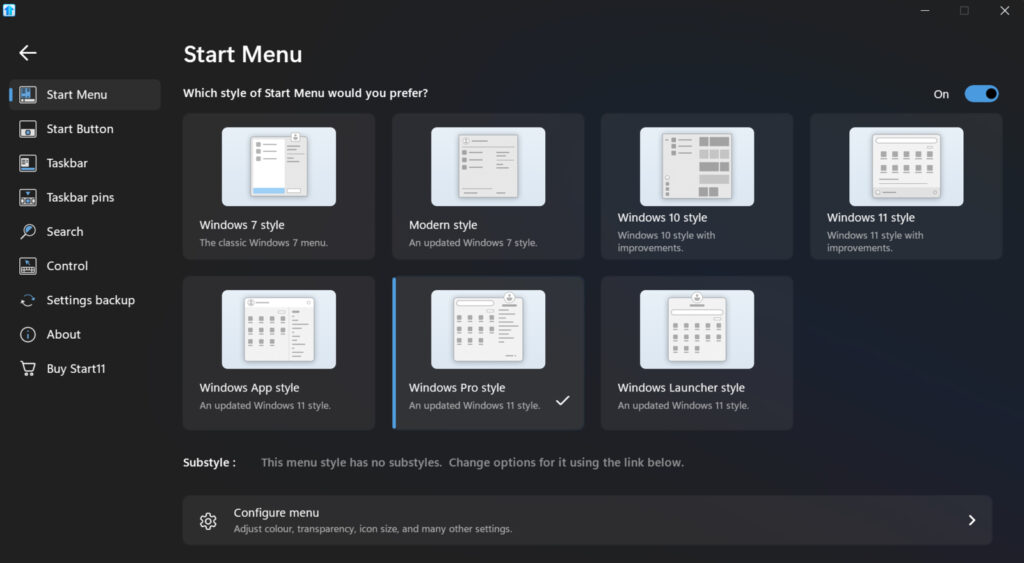 Start Menu
Start Button
Taskbar
Taskbar pins
Search
Control
Settings backup
About
Buy Start11

Start Menu

Which style of Start Menu would you prefer?

On

Windows 7 style
The classic Windows 7 menu.

Modern style
An updated Windows 7 style.

Windows 10 style
Windows 10 style with improvements.

Windows 11 style
Windows 11 style with improvements.

Windows App style
An updated Windows 11 style.

Windows Pro style
An updated Windows 11 style.

Windows Launcher style
An updated Windows 11 style.

Substyle : This menu style has no substyles. Change options for it using the link below.

Configure menu
Adjust colour, transparency, icon size, and many other settings.