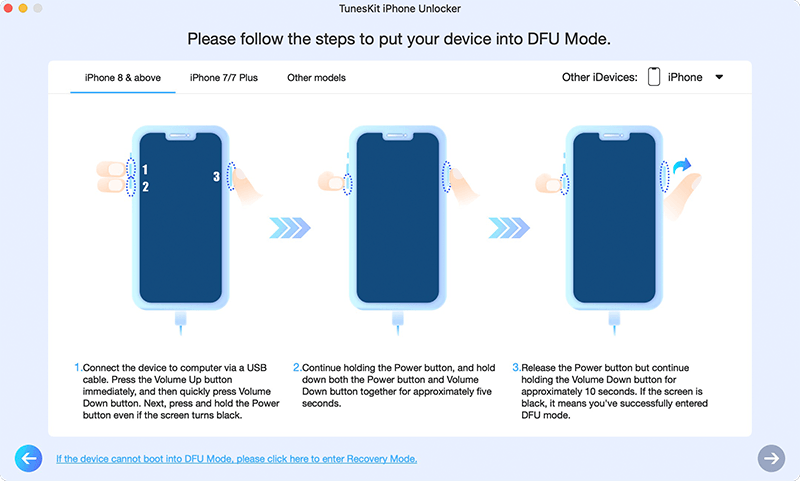 TunesKit iPhone Unlocker

Please follow the steps to put your device into DFU Mode.

iPhone 8 & above iPhone 7/7 Plus Other models

Other iDevices: iPhone

1 2 3

1.Connect the device to computer via a USB cable. Press the Volume Up button immediately, and then quickly press Volume Down button. Next, press and hold the Power button even if the screen turns black.

2.Continue holding the Power button, and hold down both the Power button and Volume Down button together for approximately five seconds.

3.Release the Power button but continue holding the Volume Down button for approximately 10 seconds. If the screen is black, it means you've successfully entered DFU mode.

If the device cannot boot into DFU Mode, please click here to enter Recovery Mode.